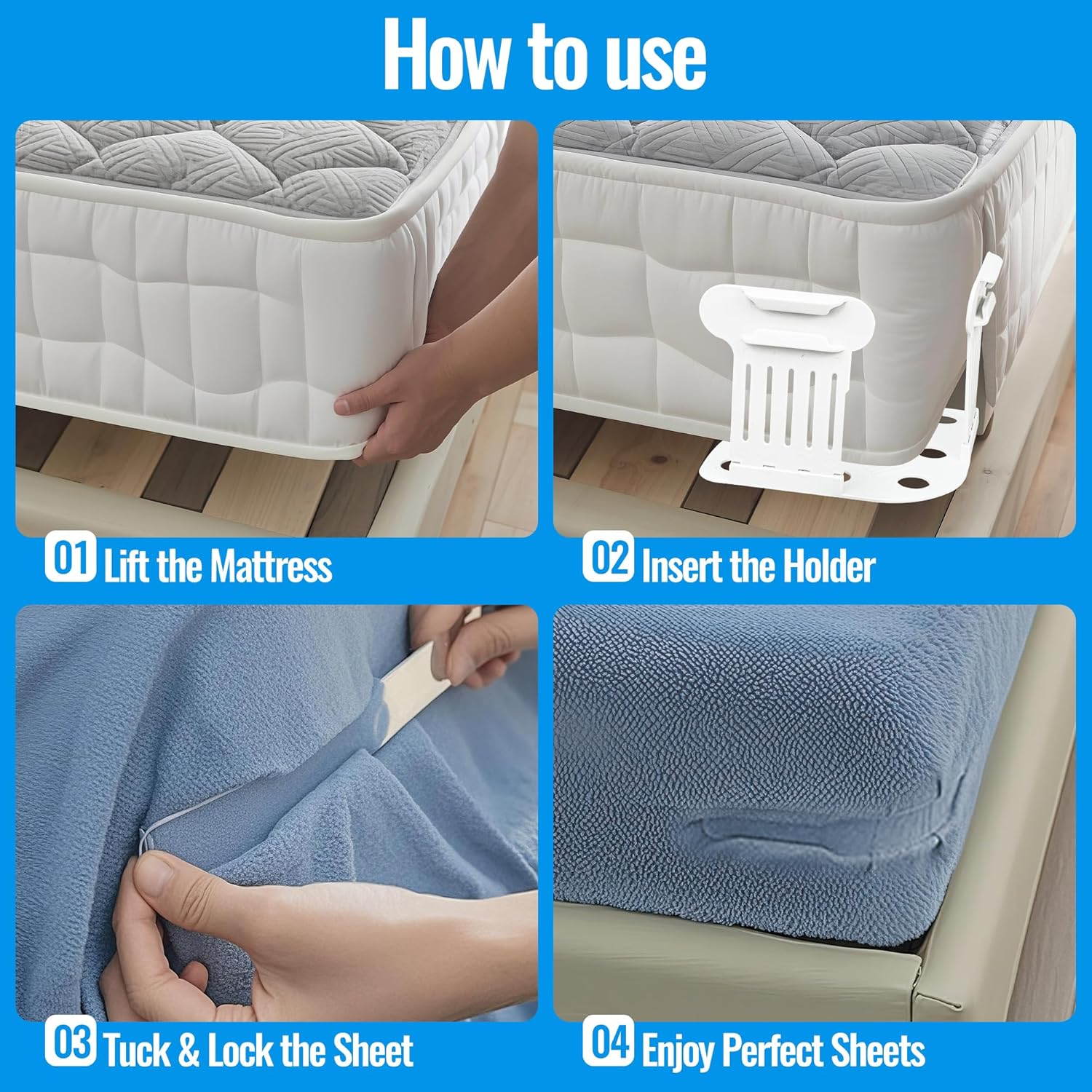 How to use

01 Lift the Mattress

02 Insert the Holder

03 Tuck & Lock the Sheet

04 Enjoy Perfect Sheets