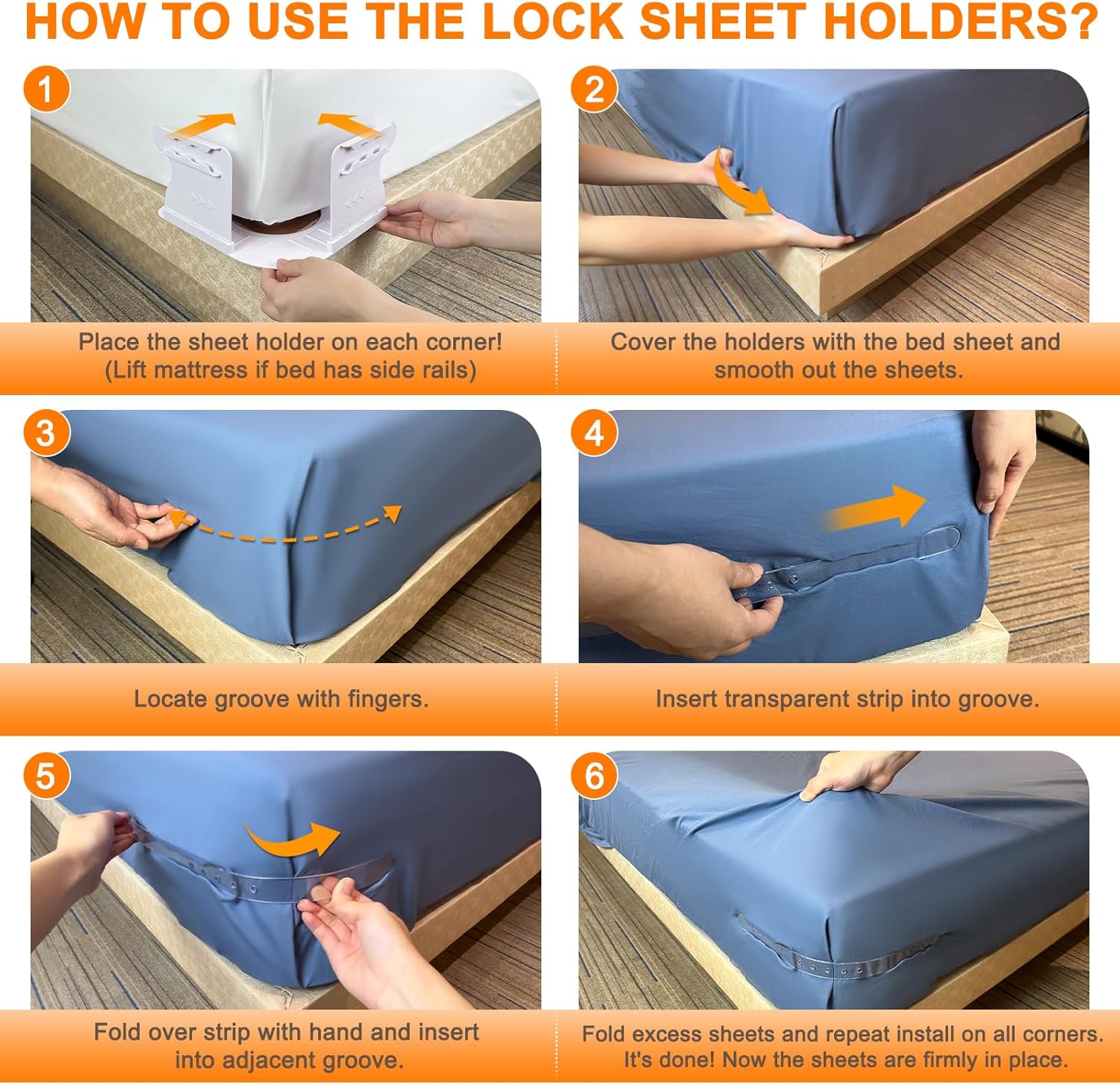 HOW TO USE THE LOCK SHEET HOLDERS?

1

Place the sheet holder on each corner! (Lift mattress if bed has side rails)

2

Cover the holders with the bed sheet and smooth out the sheets.

3

Locate groove with fingers.

4

Insert transparent strip into groove.

5

Fold over strip with hand and insert into adjacent groove.

6

Fold excess sheets and repeat install on all corners. It's done! Now the sheets are firmly in place.