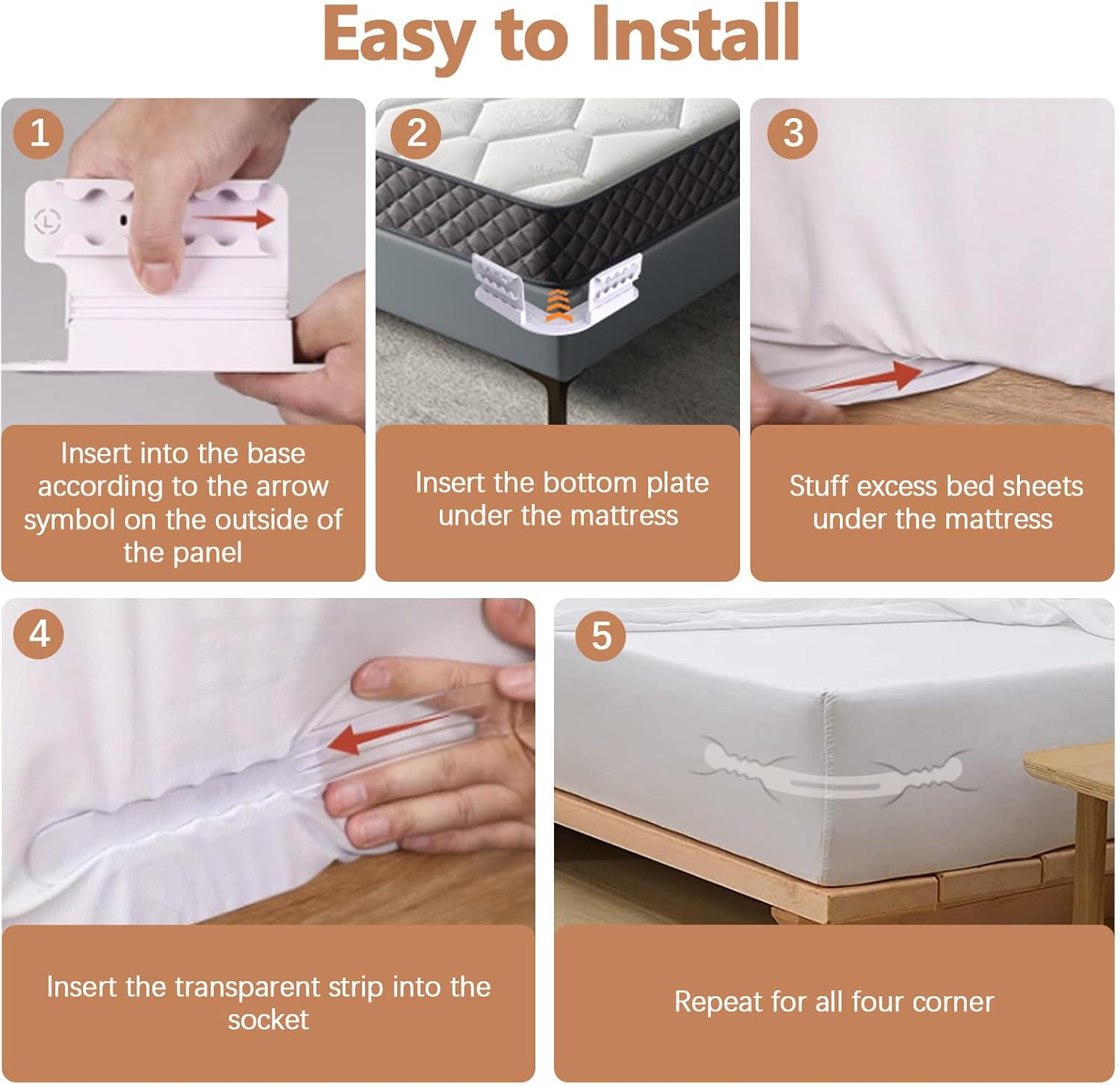 Easy to Install

1

L

Insert into the base according to the arrow symbol on the outside of the panel

2

Insert the bottom plate under the mattress

3

Stuff excess bed sheets under the mattress

4

Insert the transparent strip into the socket

5

Repeat for all four corner