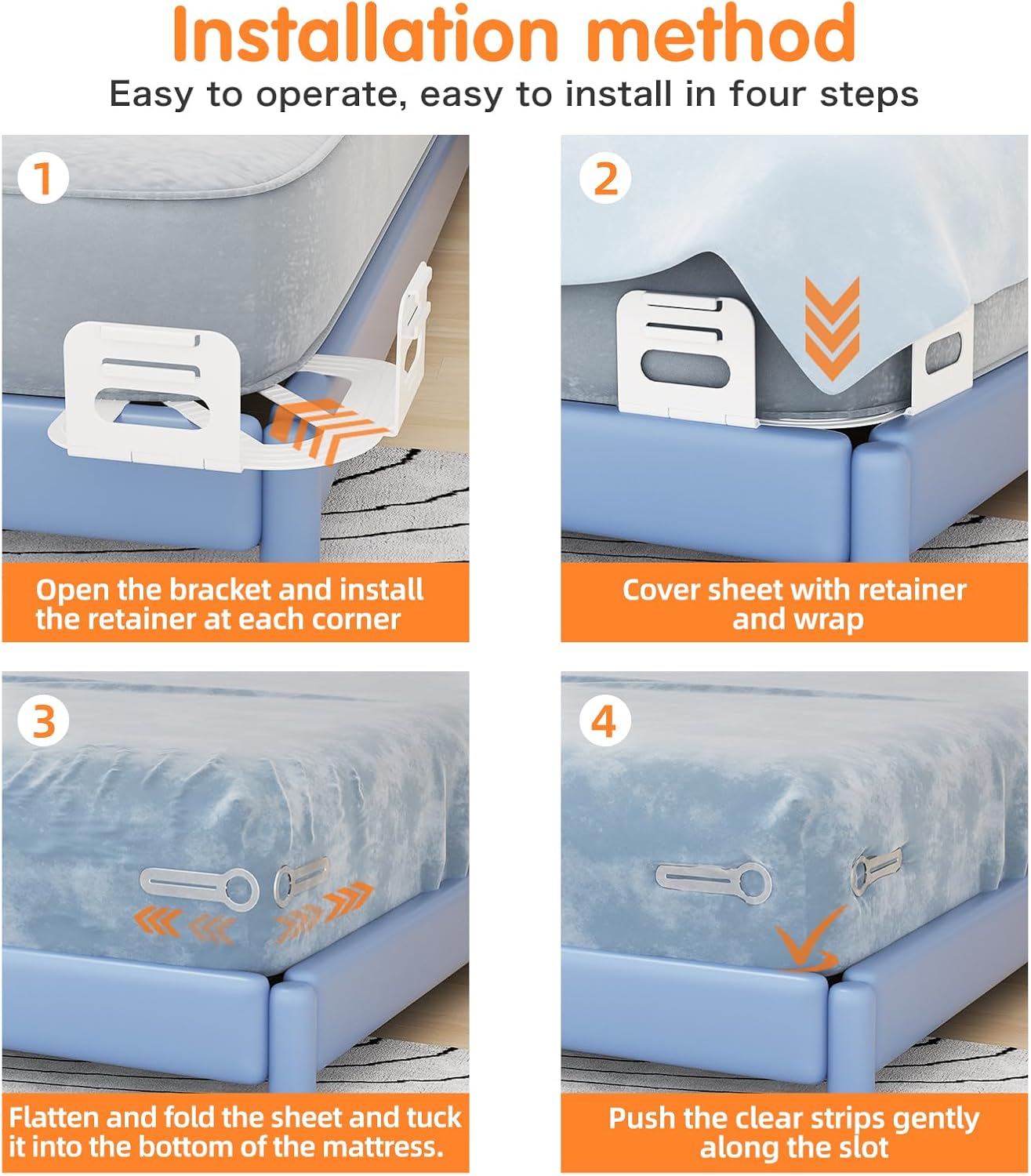 Installation method

Easy to operate, easy to install in four steps

1

Open the bracket and install the retainer at each corner

2

Cover sheet with retainer and wrap

3

Flatten and fold the sheet and tuck it into the bottom of the mattress.

4

Push the clear strips gently along the slot