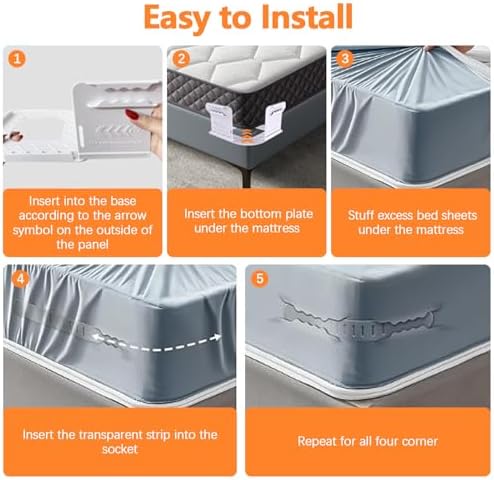 Easy to Install

1

Insert into the base according to the arrow symbol on the outside of the panel

2

Insert the bottom plate under the mattress

3

Stuff excess bed sheets under the mattress

4

Insert the transparent strip into the socket

5

Repeat for all four corner