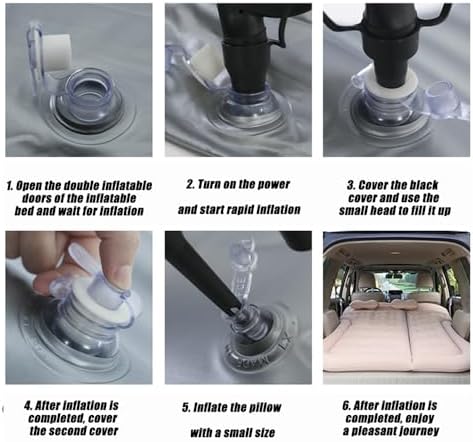 1. Open the double inflatable doors of the inflatable bed and wait for inflation

2. Turn on the power

and start rapid inflation

3. Cover the black cover and use the small head to fill it up

4. After inflation is completed, cover the second cover

5. Inflate the pillow

with a small size

6. After inflation is completed, enjoy a pleasant journey