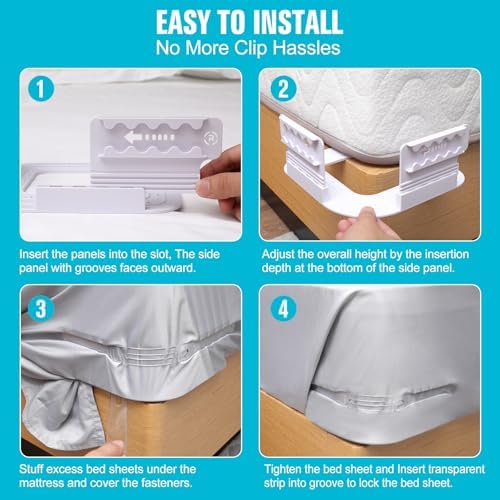 EASY TO INSTALL
No More Clip Hassles

1

Insert the panels into the slot, The side panel with grooves faces outward.

2

Adjust the overall height by the insertion depth at the bottom of the side panel.

3

Stuff excess bed sheets under the mattress and cover the fasteners.

4

Tighten the bed sheet and Insert transparent strip into groove to lock the bed sheet.