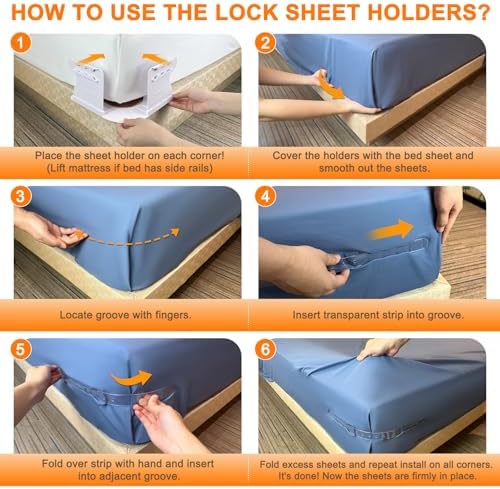 HOW TO USE THE LOCK SHEET HOLDERS?

1

Place the sheet holder on each corner! (Lift mattress if bed has side rails)

2

Cover the holders with the bed sheet and smooth out the sheets.

3

Locate groove with fingers.

4

Insert transparent strip into groove.

5

Fold over strip with hand and insert into adjacent groove.

6

Fold excess sheets and repeat install on all corners. It's done! Now the sheets are firmly in place.