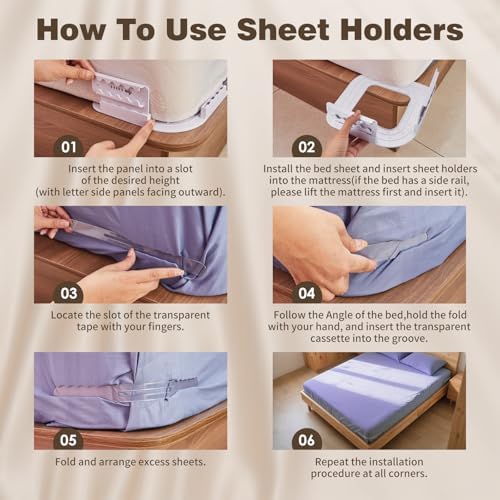 How To Use Sheet Holders

01

Insert the panel into a slot of the desired height (with letter side panels facing outward).

02

Install the bed sheet and insert sheet holders into the mattress(if the bed has a side rail, please lift the mattress first and insert it).

03

Locate the slot of the transparent tape with your fingers.

04

Follow the Angle of the bed,hold the fold with your hand, and insert the transparent cassette into the groove.

05

Fold and arrange excess sheets.

06

Repeat the installation procedure at all corners.