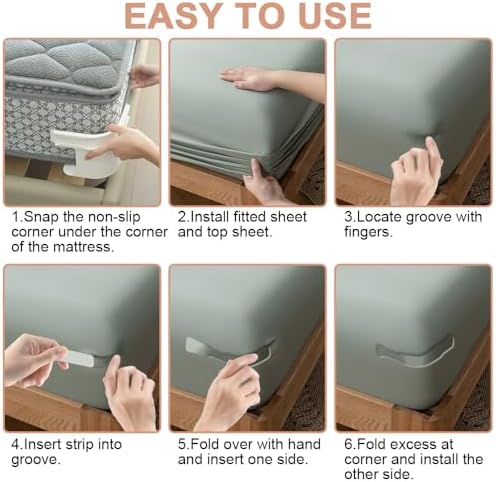 EASY TO USE

1.Snap the non-slip corner under the corner of the mattress.

2.Install fitted sheet and top sheet.

3.Locate groove with fingers.

4.Insert strip into groove.

5.Fold over with hand and insert one side.

6.Fold excess at corner and install the other side.