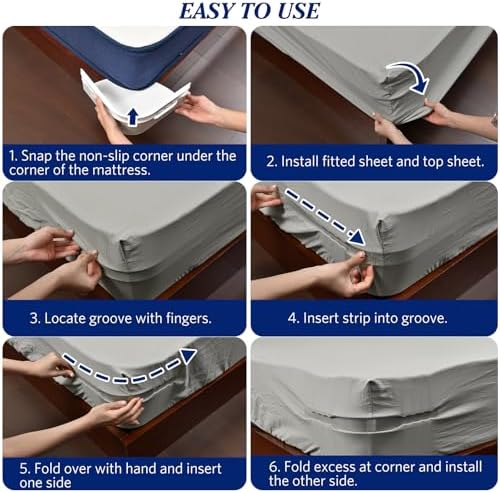 EASY TO USE

1. Snap the non-slip corner under the corner of the mattress.

2. Install fitted sheet and top sheet.

3. Locate groove with fingers.

4. Insert strip into groove.

5. Fold over with hand and insert one side

6. Fold excess at corner and install the other side.