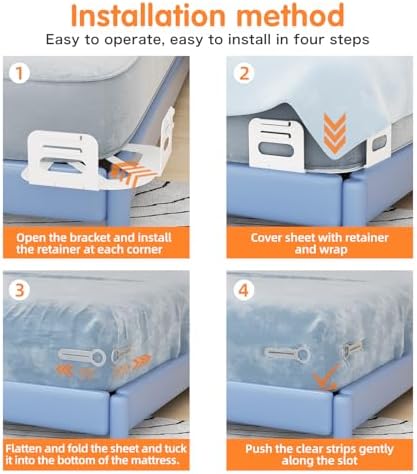 Installation method
Easy to operate, easy to install in four steps

1

Open the bracket and install the retainer at each corner

2

Cover sheet with retainer and wrap

3

Flatten and fold the sheet and tuck it into the bottom of the mattress.

4

Push the clear strips gently along the slot