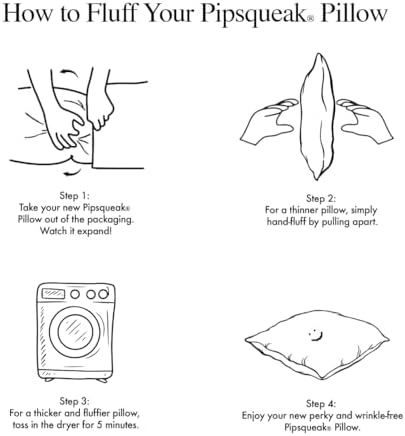 How to Fluff Your Pipsqueak® Pillow

Step 1:
Take your new Pipsqueak® Pillow out of the packaging. Watch it expand!

Step 2:
For a thinner pillow, simply hand-fluff by pulling apart.

Step 3:
For a thicker and fluffier pillow, toss in the dryer for 5 minutes.

Step 4:
Enjoy your new perky and wrinkle-free Pipsqueak® Pillow.