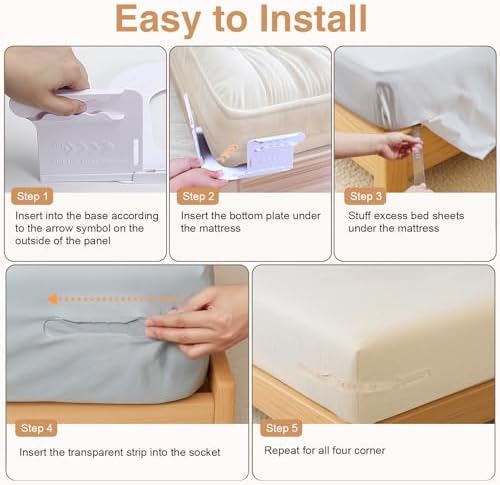 Easy to Install

Step 1
Insert into the base according to the arrow symbol on the outside of the panel

Step 2
Insert the bottom plate under the mattress

Step 3
Stuff excess bed sheets under the mattress

Step 4
Insert the transparent strip into the socket

Step 5
Repeat for all four corner