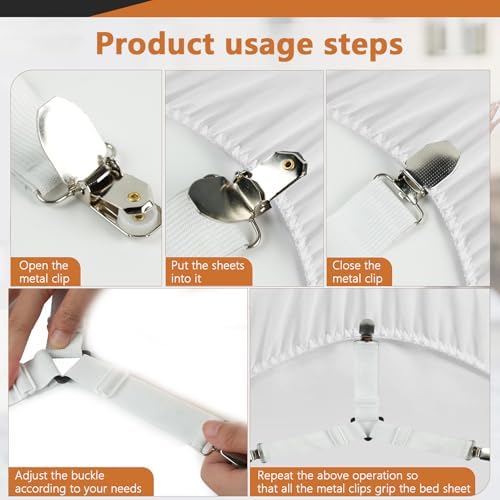 Product usage steps

Open the metal clip

Put the sheets into it

Close the metal clip

Adjust the buckle according to your needs

Repeat the above operation so that all the metal clips grip the bed sheet