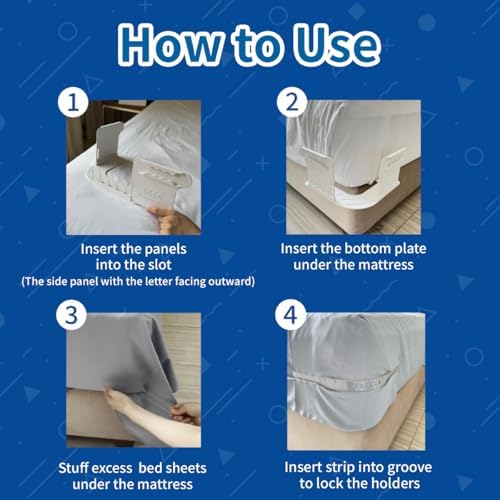 How to Use

1

Insert the panels into the slot
(The side panel with the letter facing outward)

2

Insert the bottom plate under the mattress

3

Stuff excess  bed sheets under the mattress

4

Insert strip into groove to lock the holders