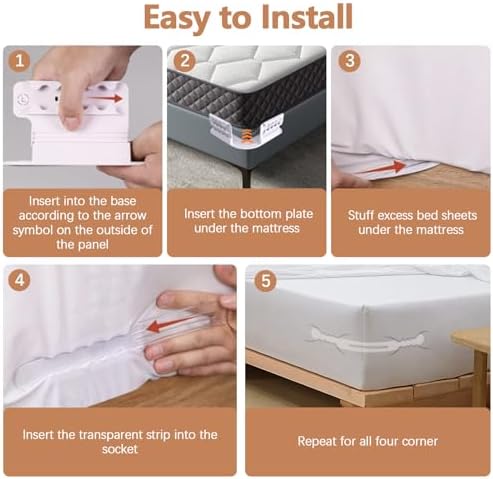 Easy to Install

1

Insert into the base according to the arrow symbol on the outside of the panel

2

Insert the bottom plate under the mattress

3

Stuff excess bed sheets under the mattress

4

Insert the transparent strip into the socket

5

Repeat for all four corner